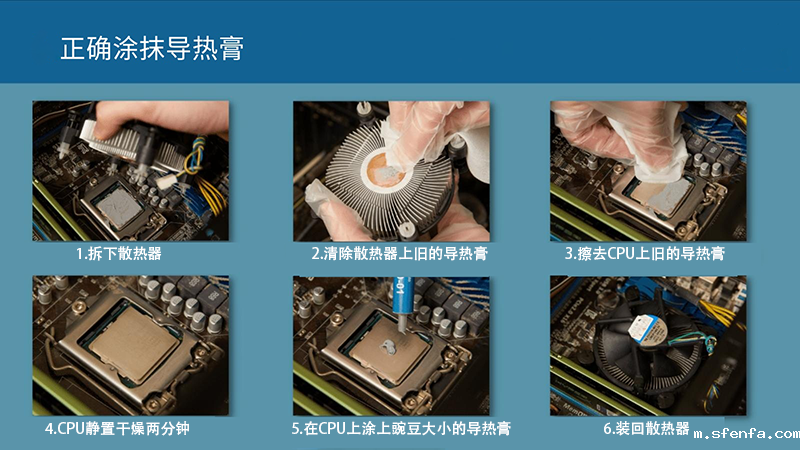 正确涂抹导热膏

1.拆下散热器

2.清除散热器上旧的导热膏

3.擦去CPU上旧的导热膏

4.CPU静置干燥两分钟

5.在CPU上涂上豌豆大小的导热膏

6.装回散热器

m.sfenfa.com